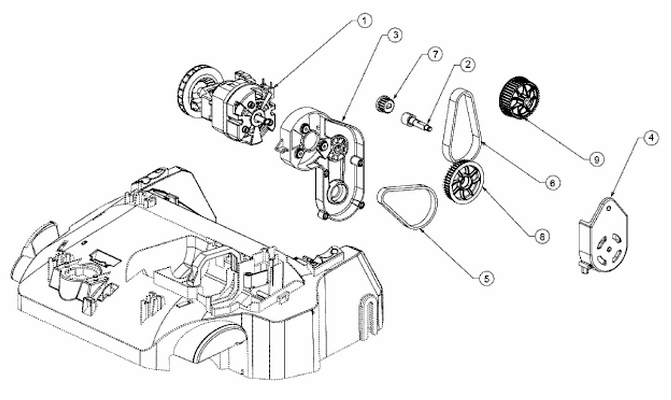 1
3
7
2
9
4
6
8
5